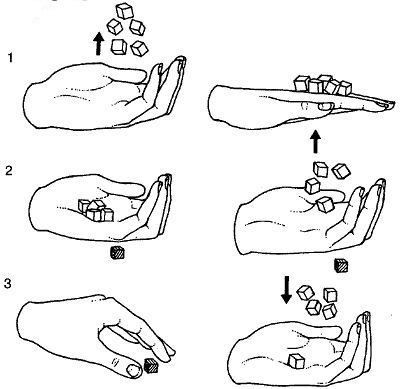 1

2

3